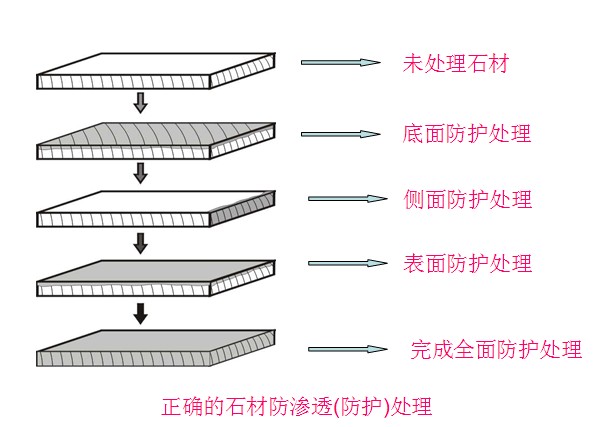 未处理石材

底面防护处理

侧面防护处理

表面防护处理

完成全面防护处理

正确的石材防渗透(防护)处理